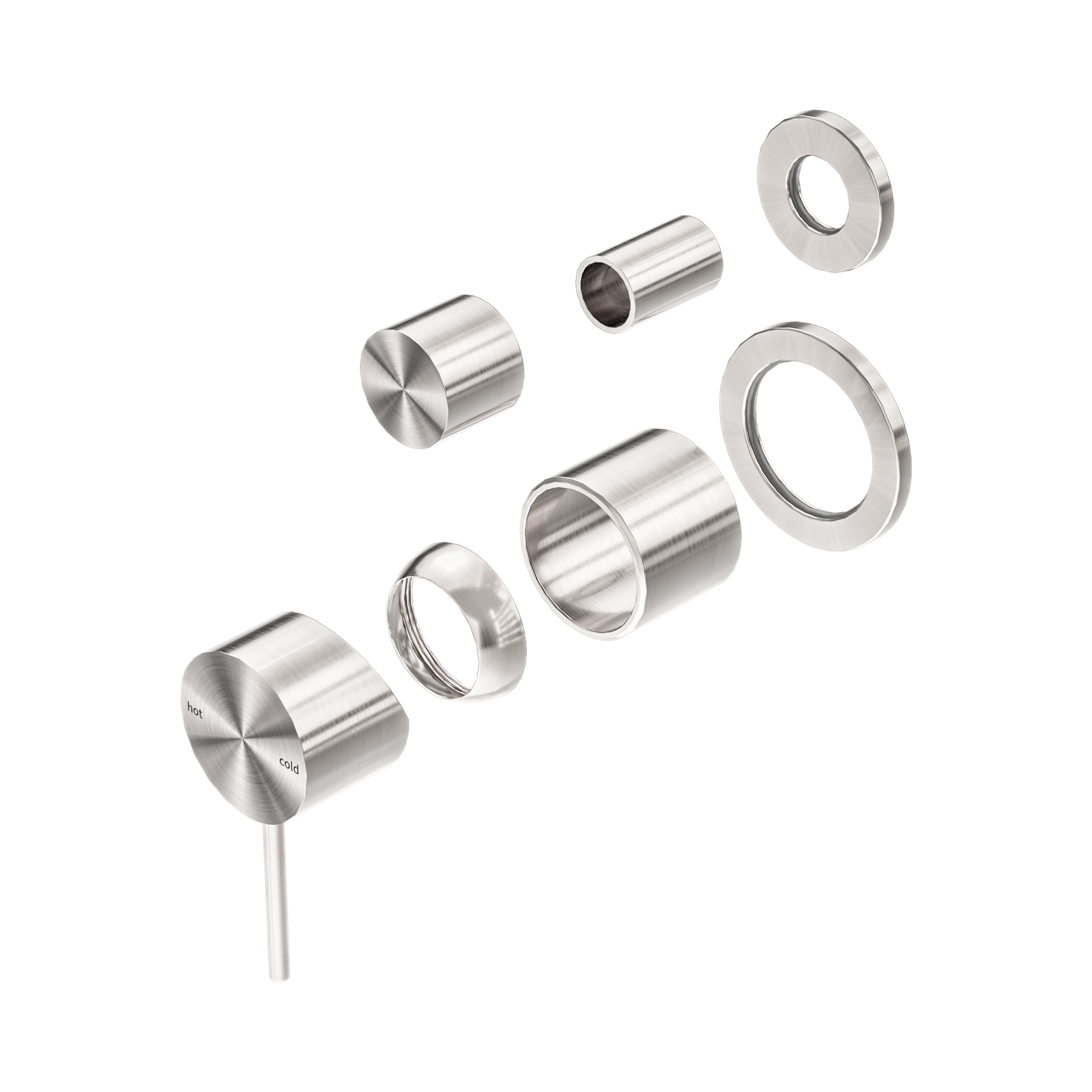 hot
cold